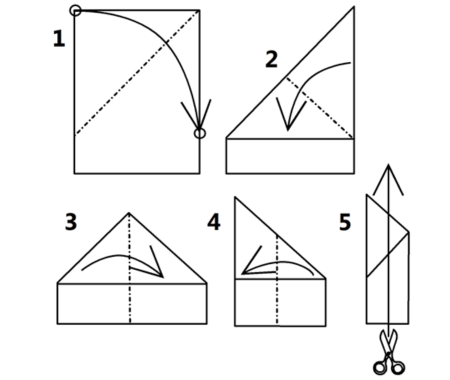 1
2
3
4
5